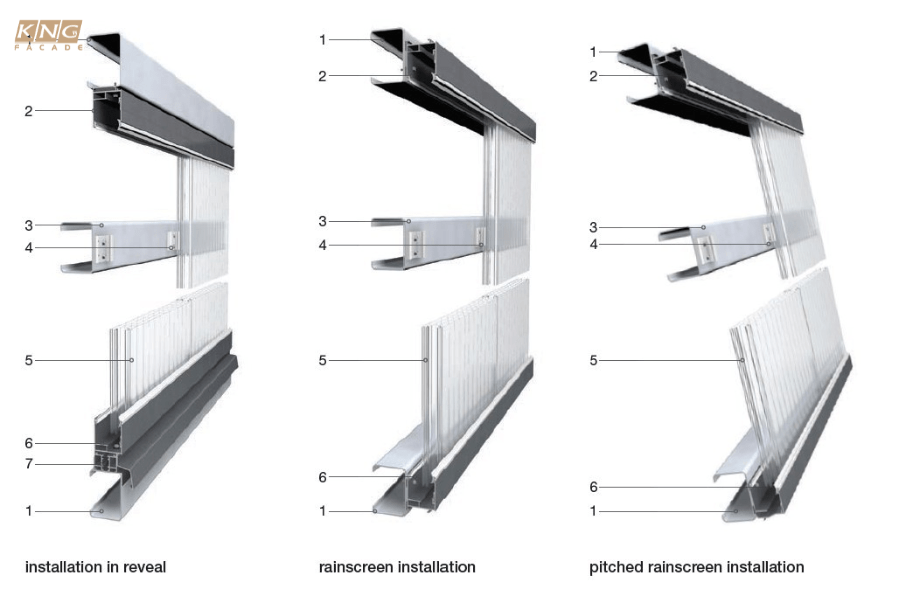 KNG FACADE

1
2
3
4
5
6
7
1

installation in reveal

1
2
3
4
5
6
1

rainscreen installation

1
2
3
4
5
6
1

pitched rainscreen installation